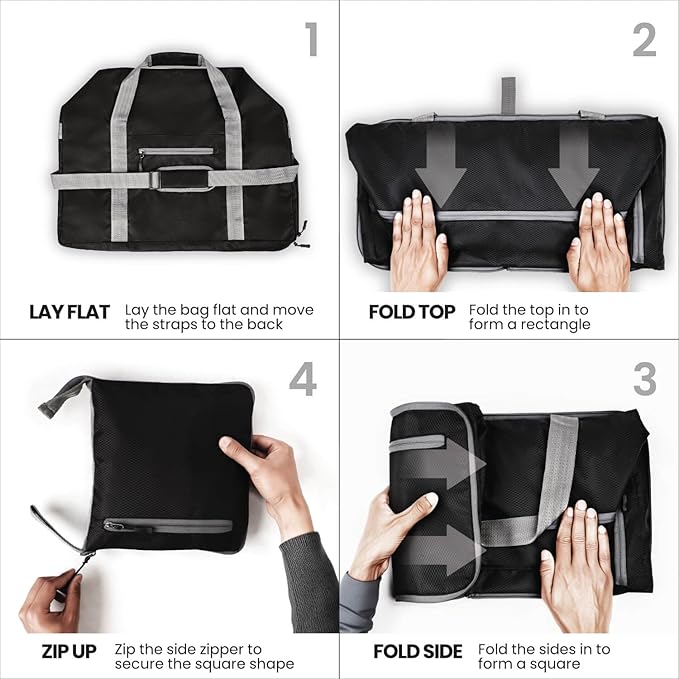 1

LAY FLAT Lay the bag flat and move the straps to the back

2

FOLD TOP Fold the top in to form a rectangle

4

ZIP UP Zip the side zipper to secure the square shape

3

FOLD SIDE Fold the sides in to form a square